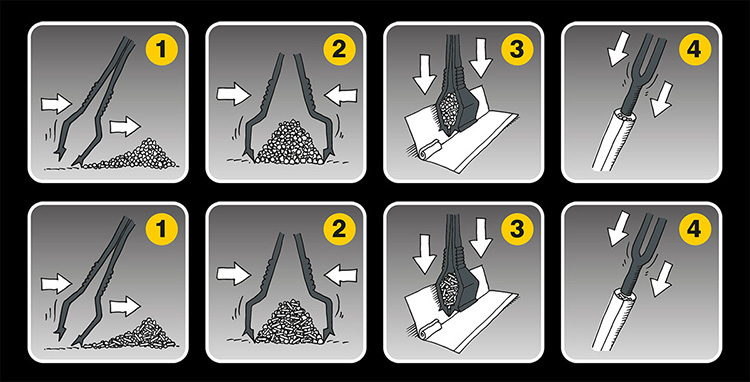 1
2
3
4
1
2
3
4